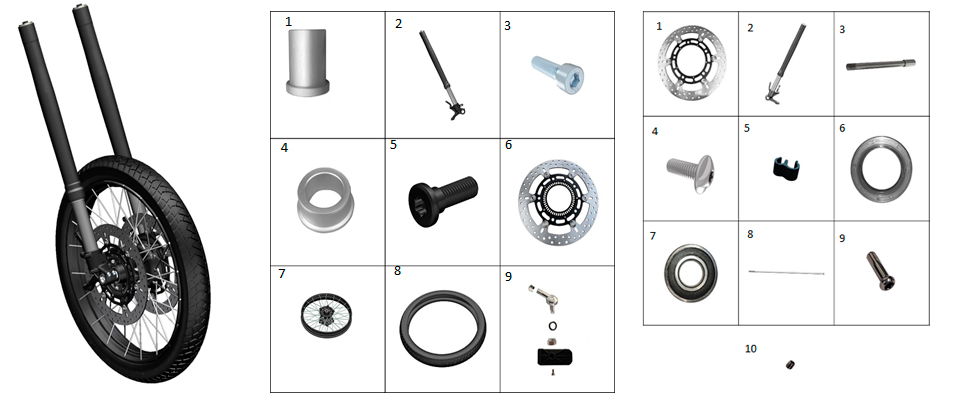 | 1 | 2 | 3 |
|---|---|---|
| 4 | 5 | 6 |
| 7 | 8 | 9 |

| 1 | 2 | 3 |
|---|---|---|
| 4 | 5 | 6 |
| 7 | 8 | 9 |

10