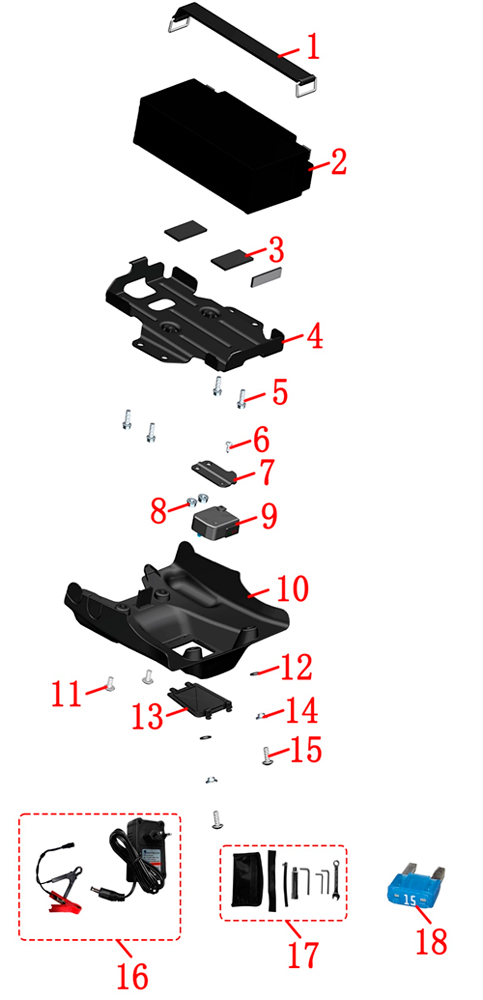 1
2
3
4
5
6
7
8
9
10
11
12
13
14
15
16
17
15
18