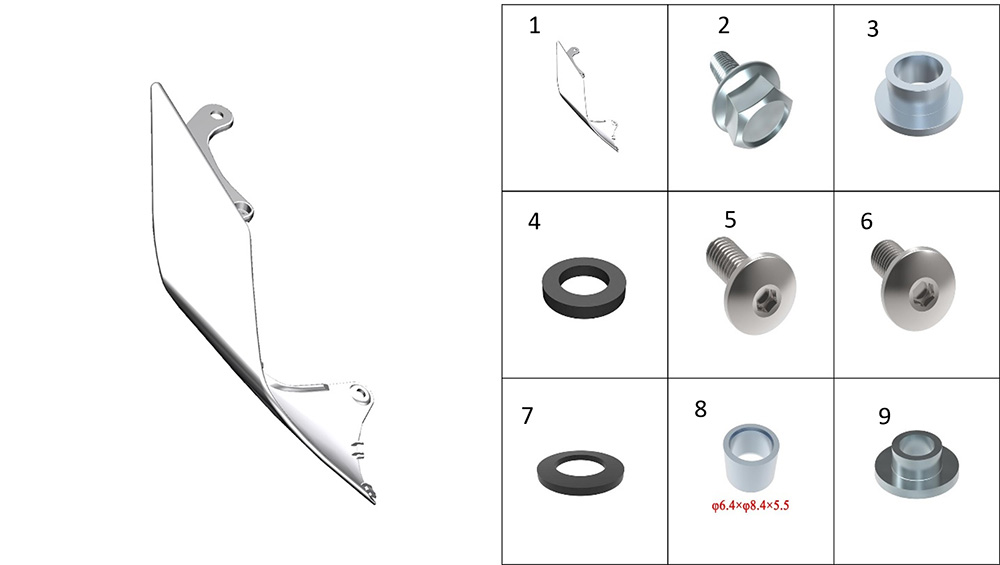 | 1 | 2 | 3 |
|---|---|---|
| 4 | 5 | 6 |
| 7 | 8 φ6.4×φ8.4×5.5 | 9 |