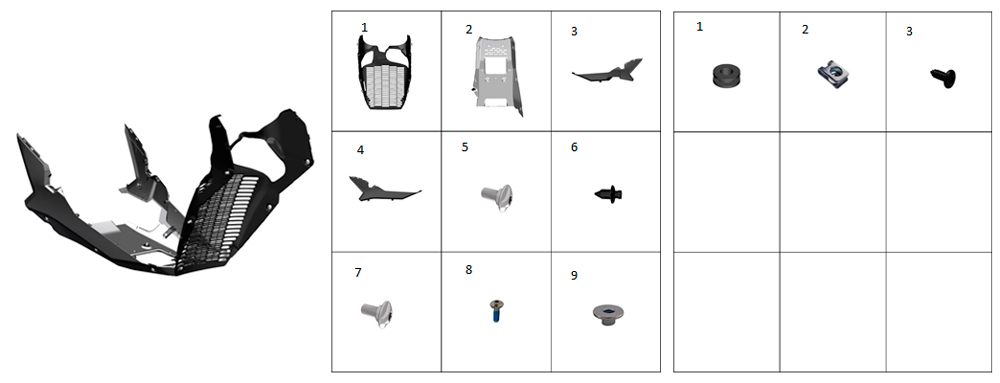 | 1 | 2 | 3 |
|---|---|---|
| 4 | 5 | 6 |
| 7 | 8 | 9 |

| 1 | 2 | 3 |
|---|---|---|
| | | |
| | | |