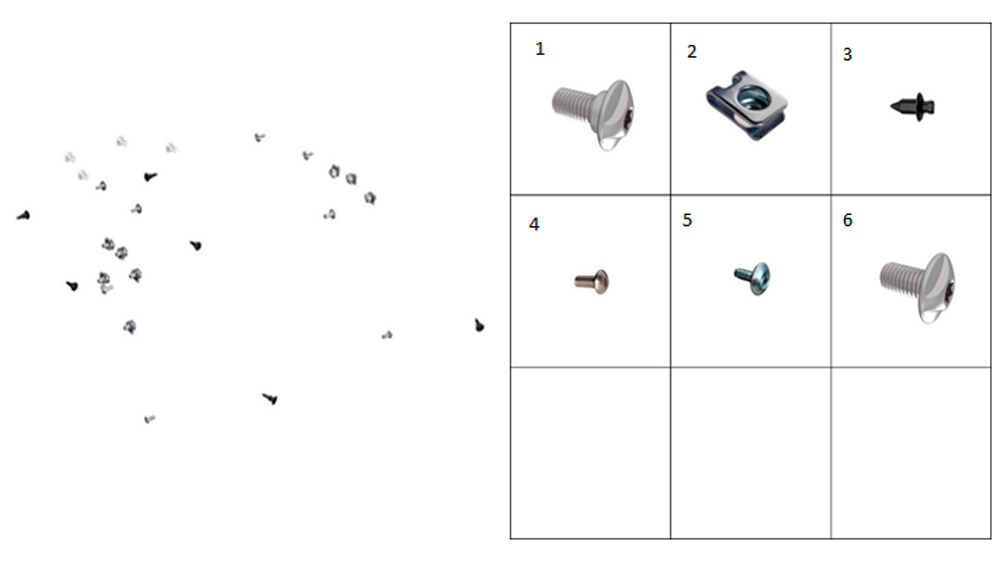 | 1 | 2 | 3 |
|---|---|---|
| 4 | 5 | 6 |
| | | |