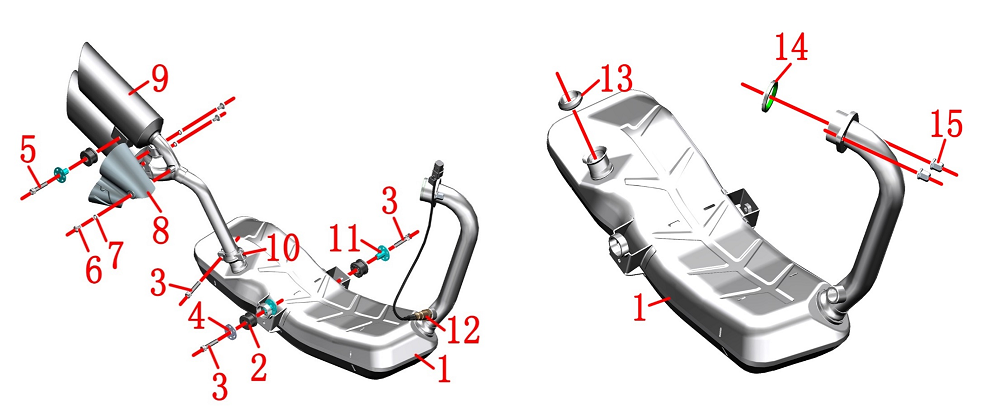 9
5
8
6
7
10
3
11
3
4
2
3
12
1
13
14
15
1