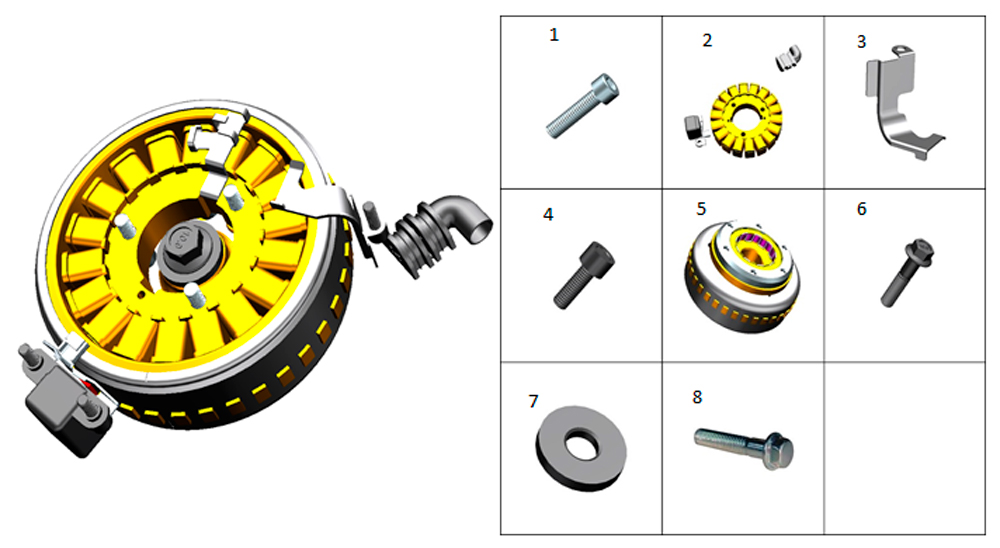 | 1 | 2 | 3 |
|---|---|---|
| 4 | 5 | 6 |
| 7 | 8 | |