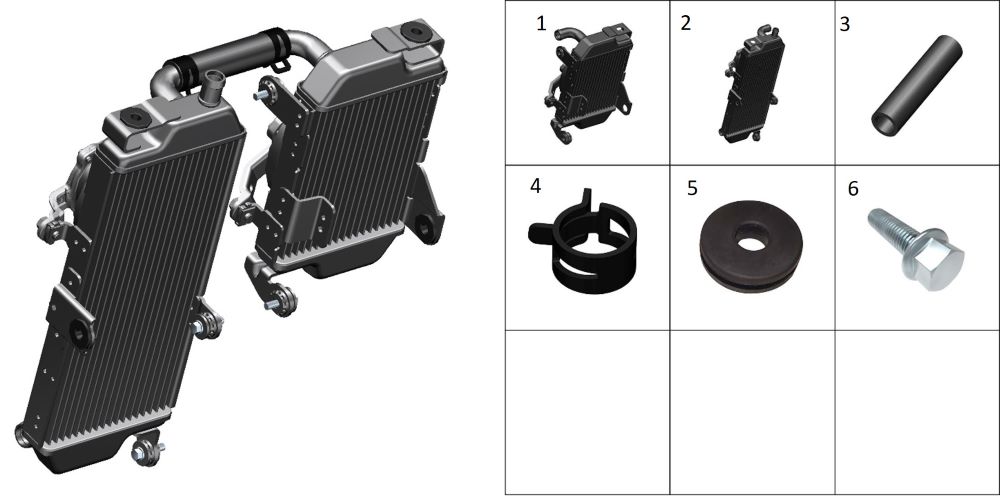 | 1 | 2 | 3 |
|---|---|---|
| 4 | 5 | 6 |
|  |  |  |