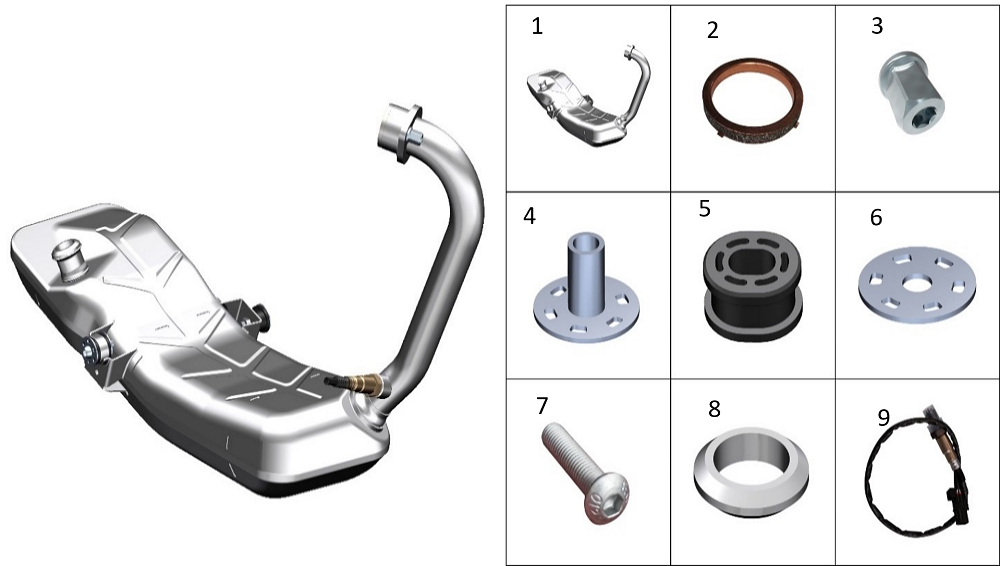 | 1 | 2 | 3 |
|---|---|---|
| 4 | 5 | 6 |
| 7 | 8 | 9 |