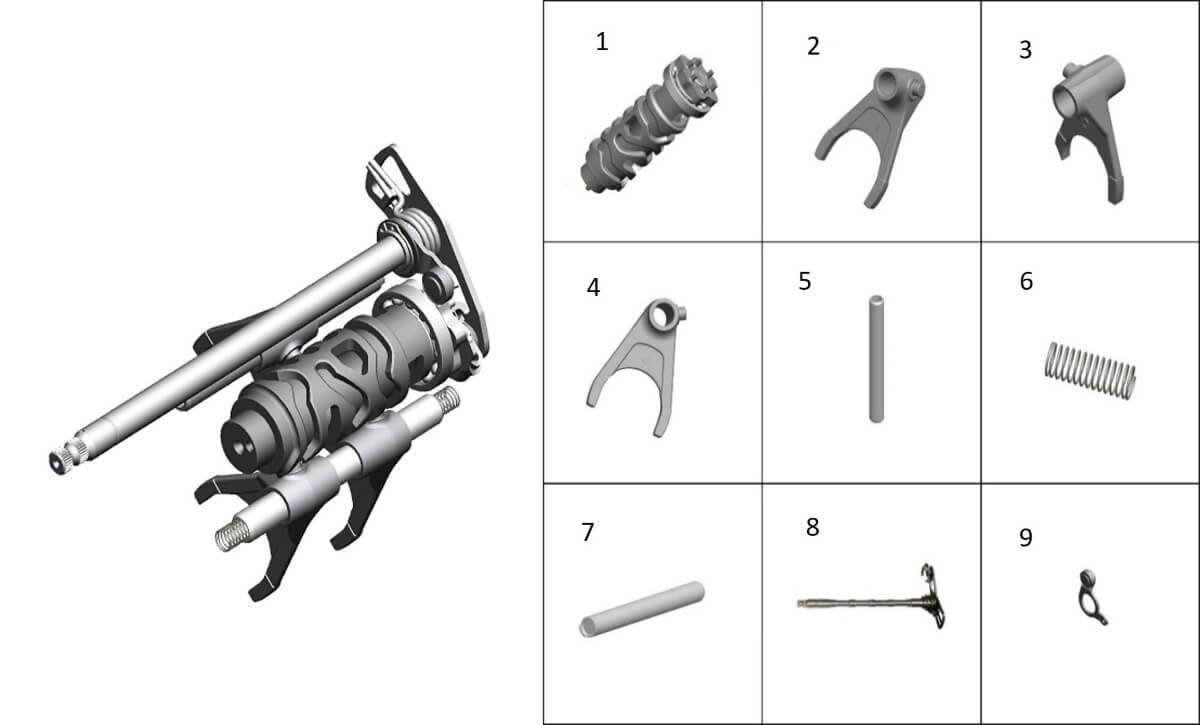 | 1 | 2 | 3 |
|---|---|---|
| 4 | 5 | 6 |
| 7 | 8 | 9 |