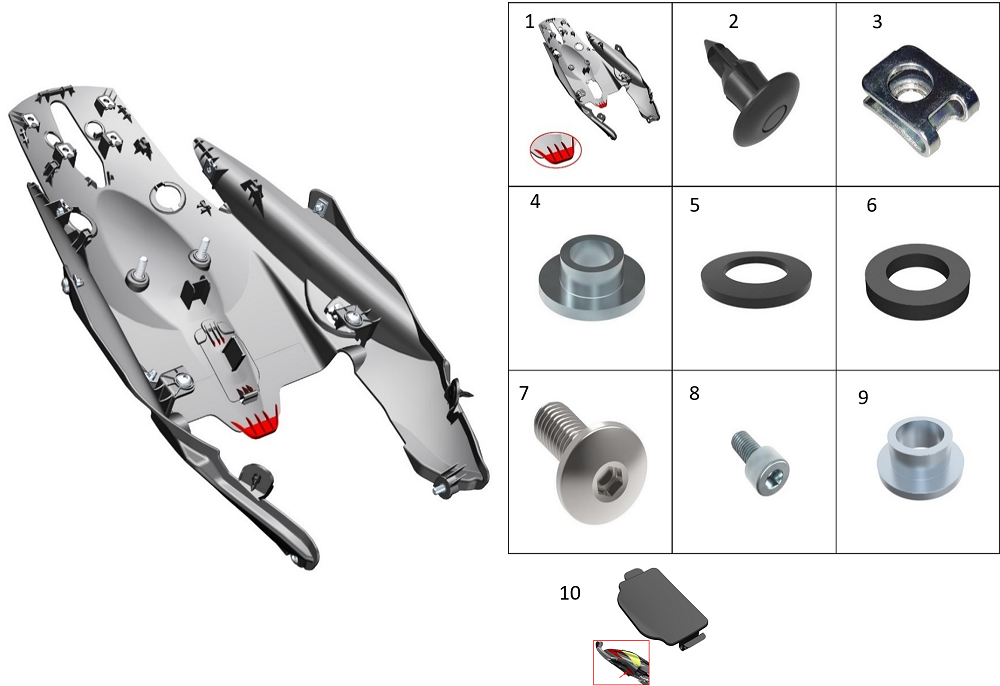 1
2
3
4
5
6
7
8
9
10