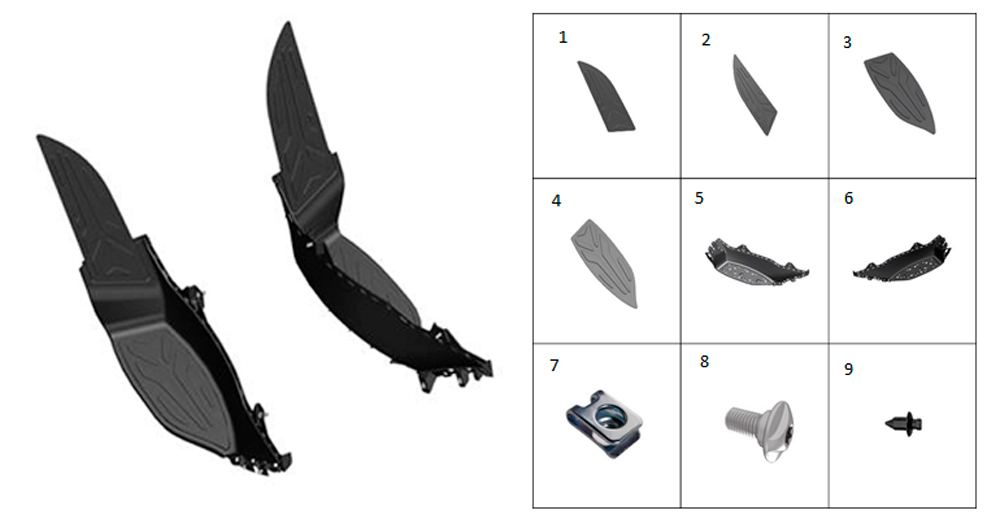 | 1 | 2 | 3 |
|---|---|---|
| 4 | 5 | 6 |
| 7 | 8 | 9 |