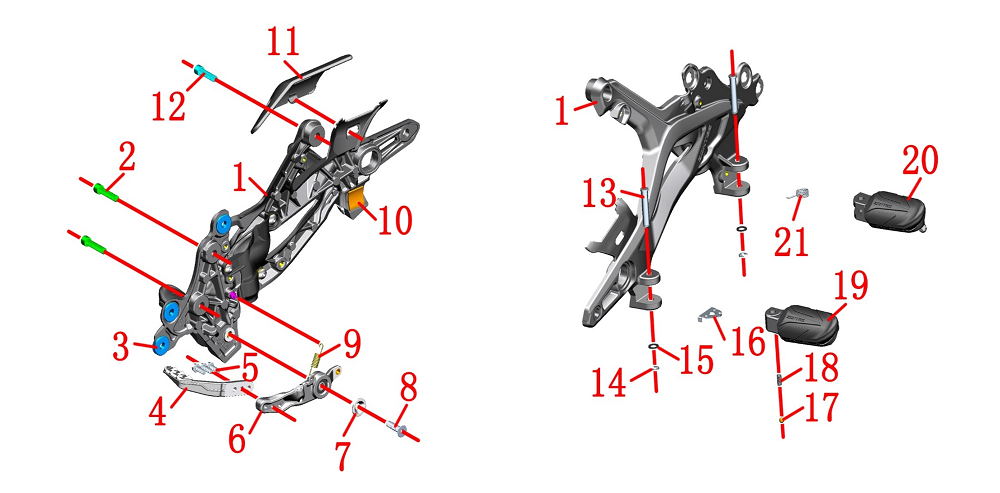 11
12
2
1
10
3
9
5
4
6
7
8
1
13
20
21
19
16
15
14
18
17