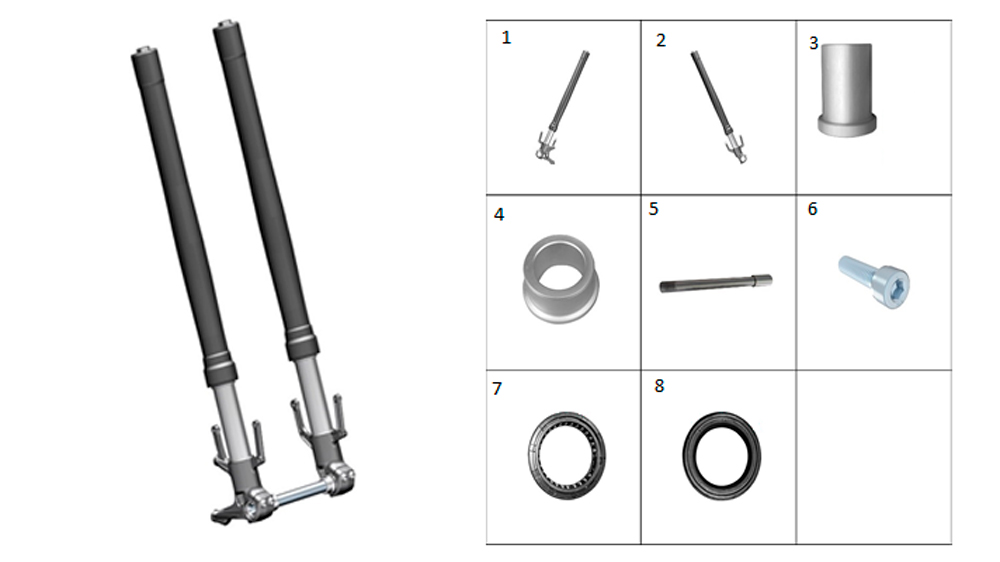 | 1 | 2 | 3 |
|---|---|---|
| 4 | 5 | 6 |
| 7 | 8 | |