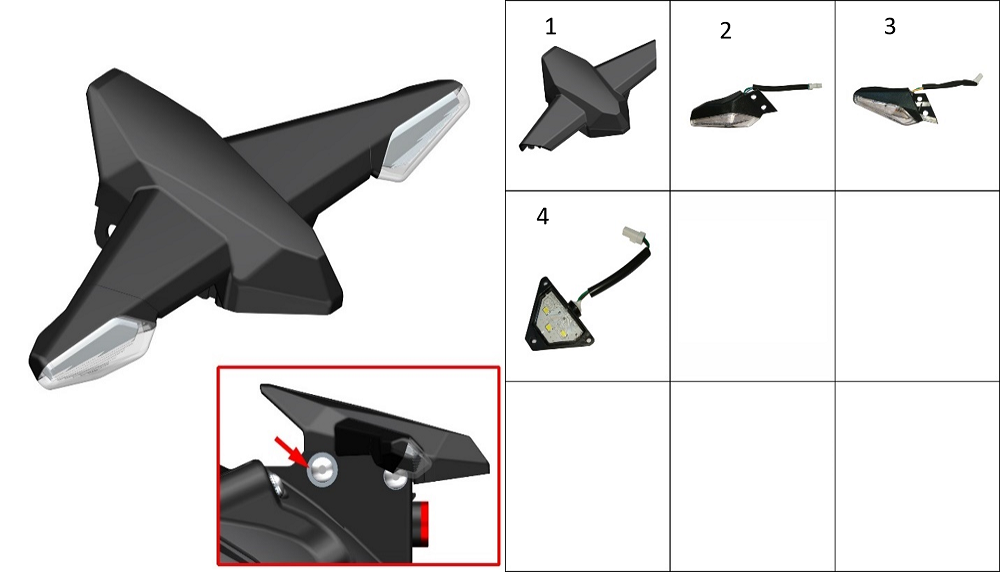 1
2
3
4