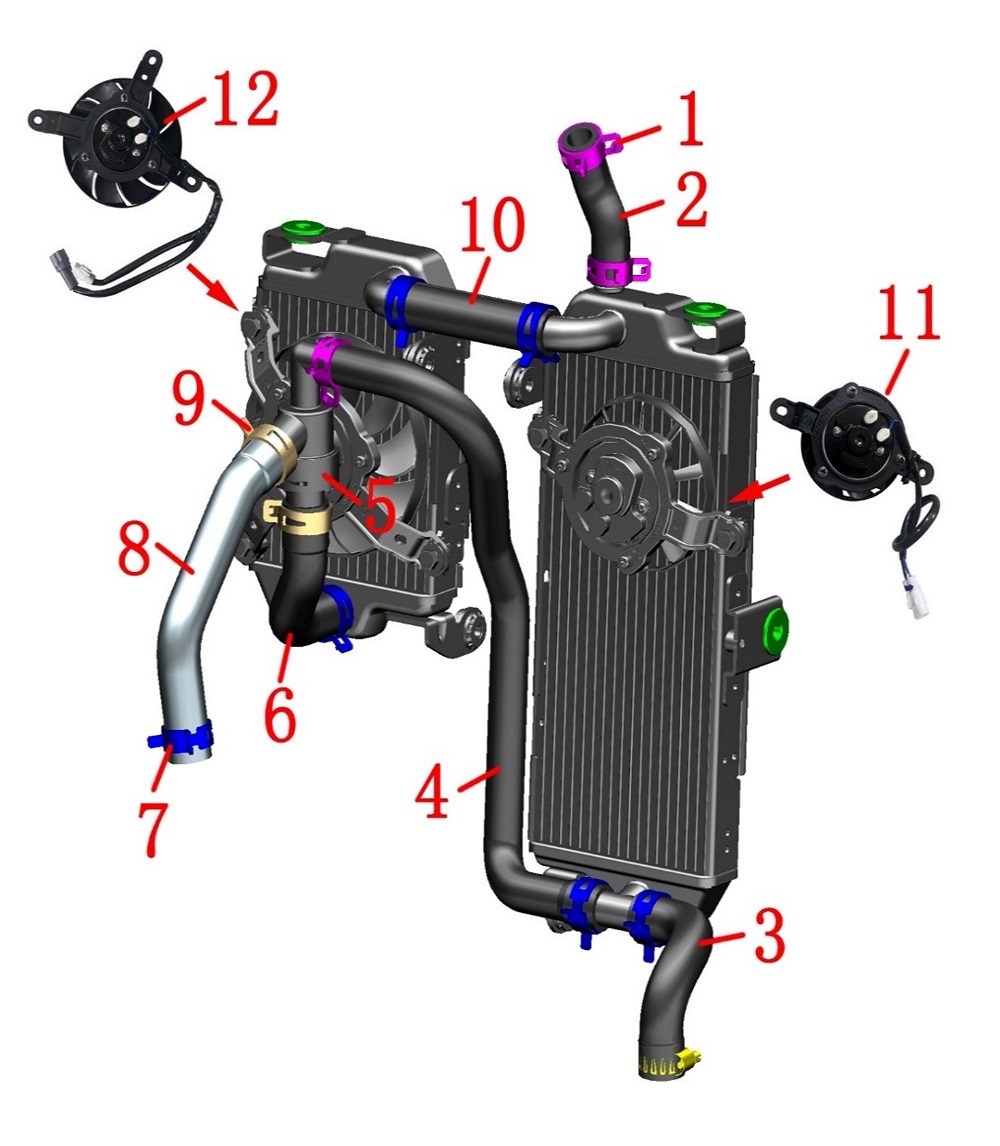 12
1
2
10
11
9
5
8
6
7
4
3