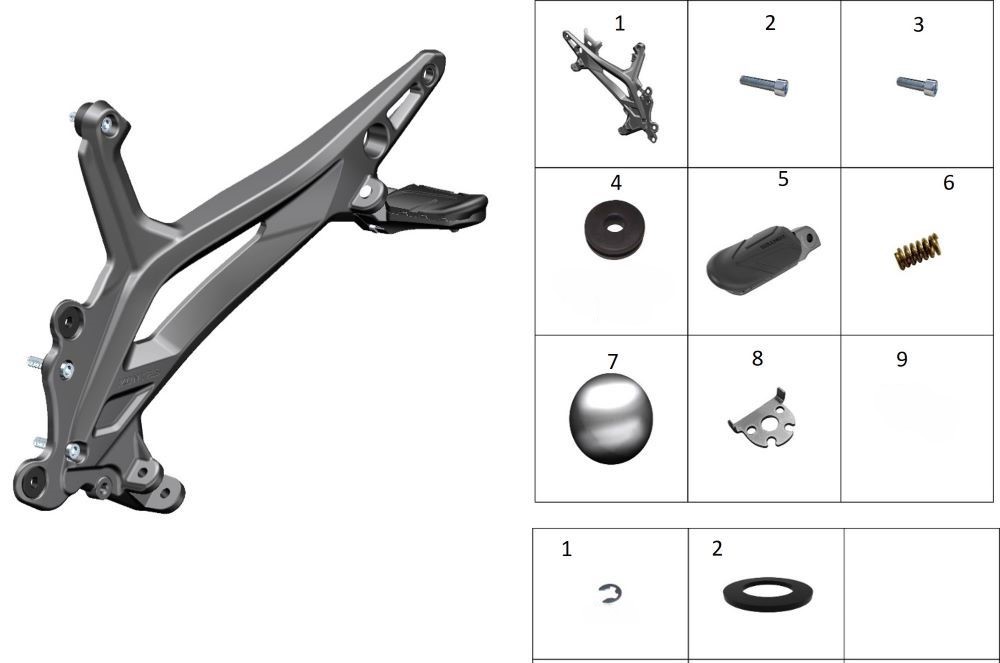 | 1 | 2 | 3 |
|---|---|---|
| 4 | 5 | 6 |
| 7 | 8 | 9 |

| 1 | 2 | |
|---|---|---|