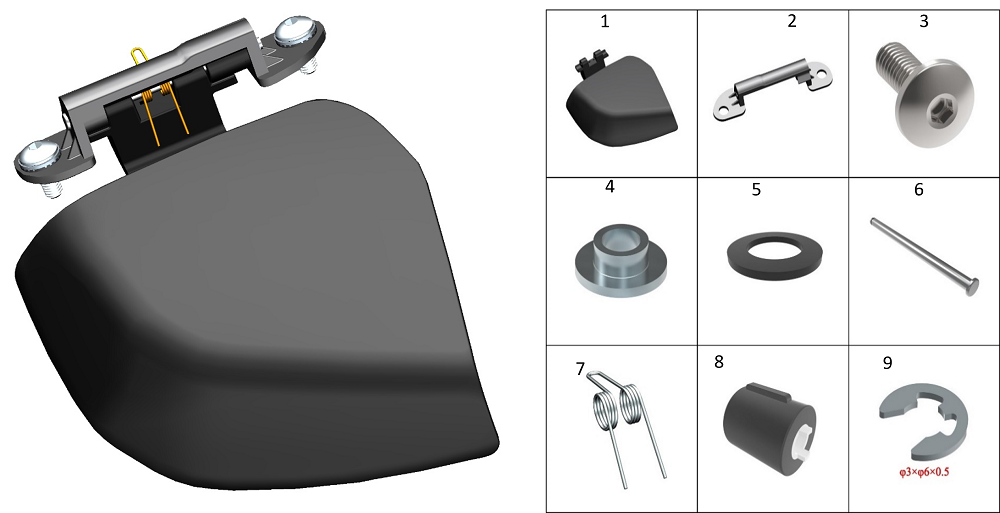 | 1 | 2 | 3 |
|---|---|---|
| 4 | 5 | 6 |
| 7 | 8 | 9 φ3×φ6×0.5 |