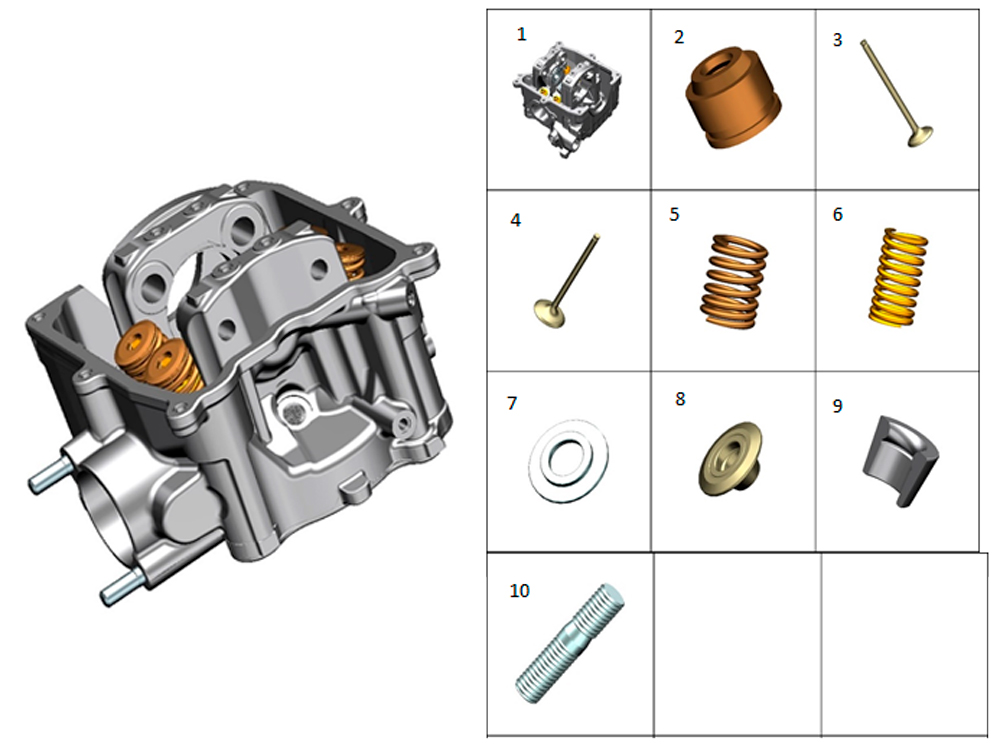 | 1 | 2 | 3 |
|---|---|---|
| 4 | 5 | 6 |
| 7 | 8 | 9 |
| 10 | | |