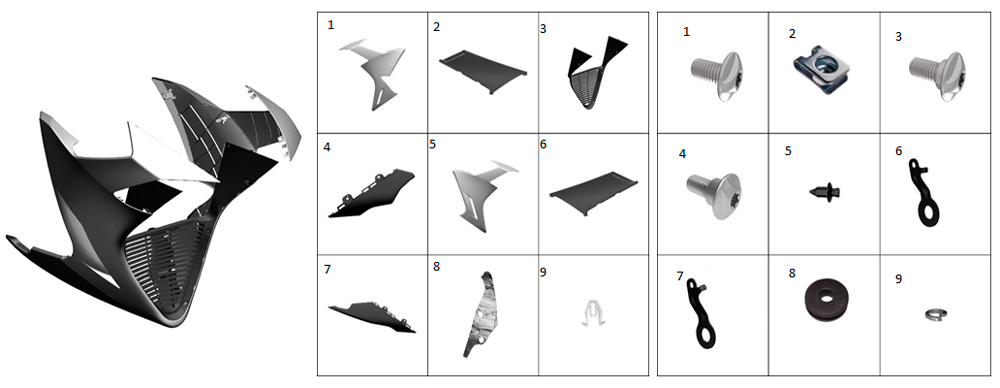 | 1 | 2 | 3 |
|---|---|---|
| 4 | 5 | 6 |
| 7 | 8 | 9 |

| 1 | 2 | 3 |
|---|---|---|
| 4 | 5 | 6 |
| 7 | 8 | 9 |