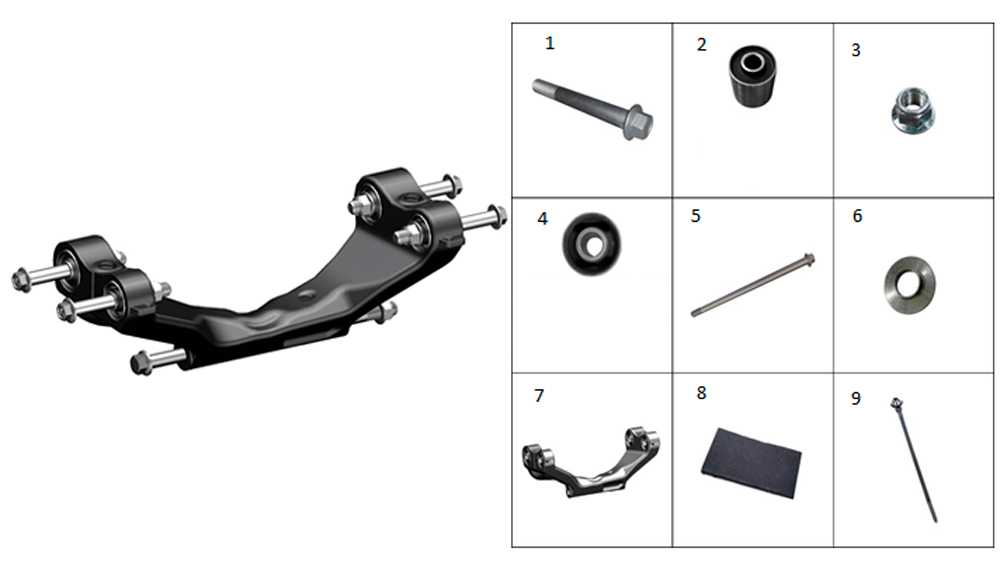 | 1 | 2 | 3 |
|---|---|---|
| 4 | 5 | 6 |
| 7 | 8 | 9 |