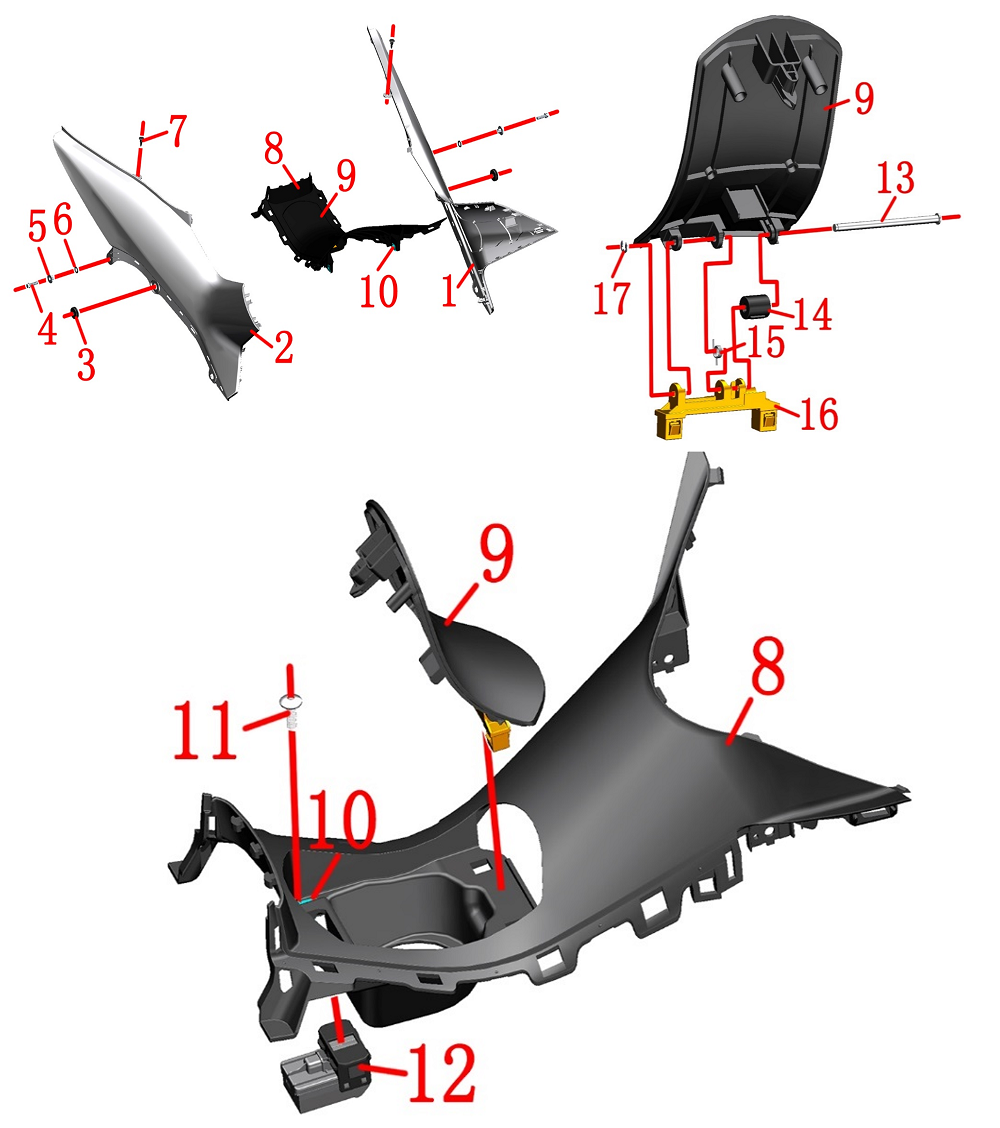 7
5 6
4
3
2
8
9
10
1
9
13
17
14
15
16
9
8
11
10
12