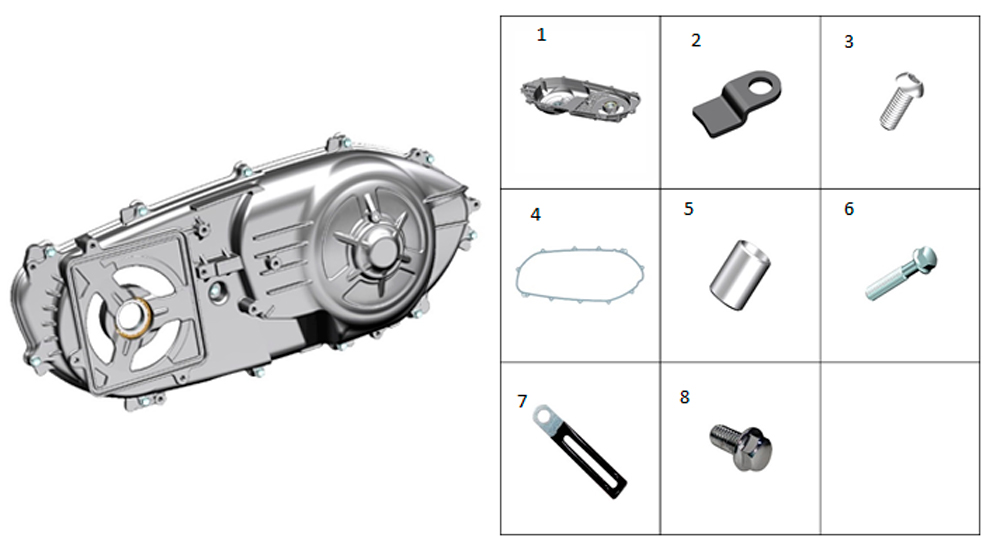 | 1 | 2 | 3 |
|---|---|---|
| 4 | 5 | 6 |
| 7 | 8 | |